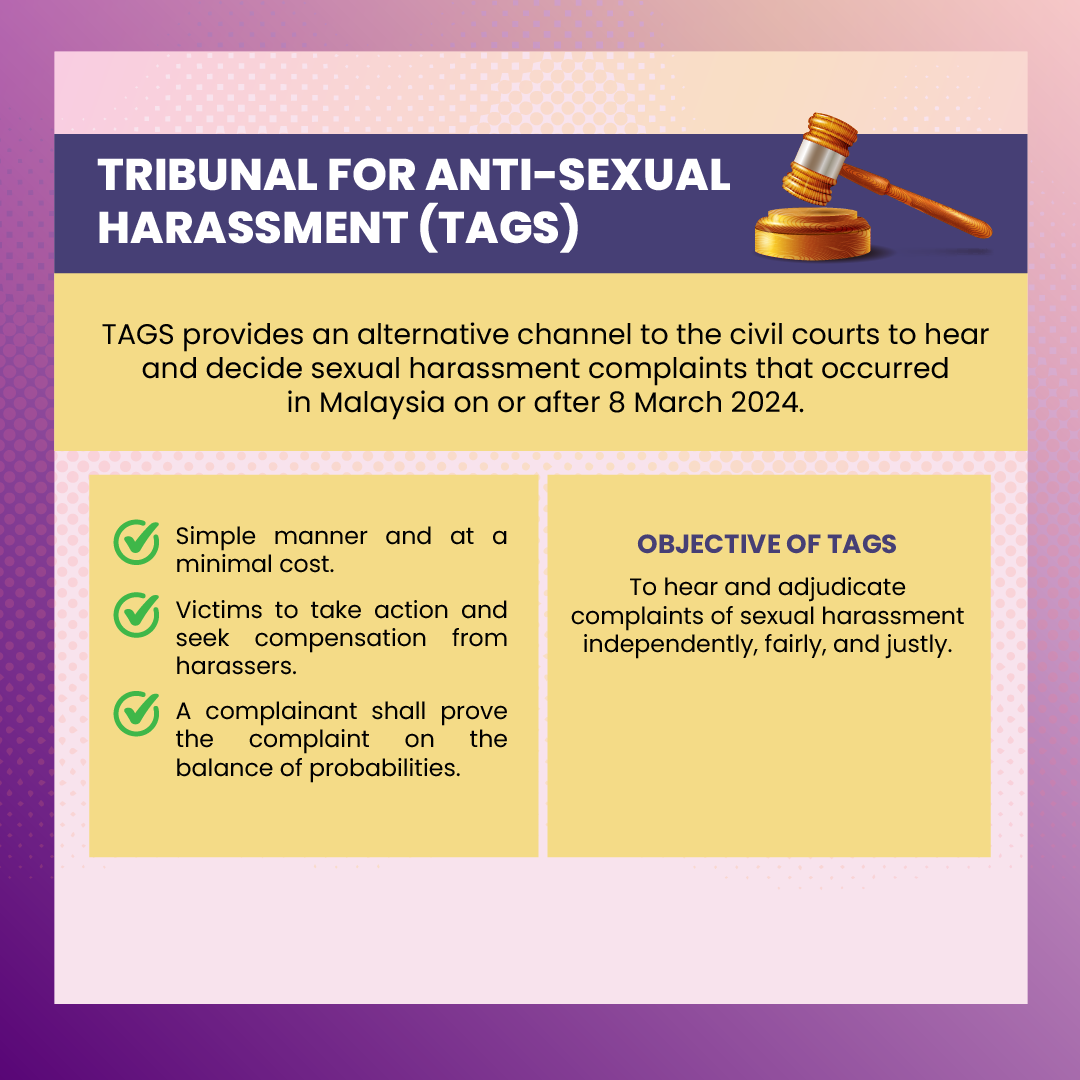 TRIBUNAL FOR ANTI-SEXUAL HARASSMENT (TAGS)

TAGS provides an alternative channel to the civil courts to hear and decide sexual harassment complaints that occurred in Malaysia on or after 8 March 2024.

Simple manner and at a minimal cost.

Victims to take action and seek compensation from harassers.

A complainant shall prove the complaint on the balance of probabilities.

OBJECTIVE OF TAGS

To hear and adjudicate complaints of sexual harassment independently, fairly, and justly.